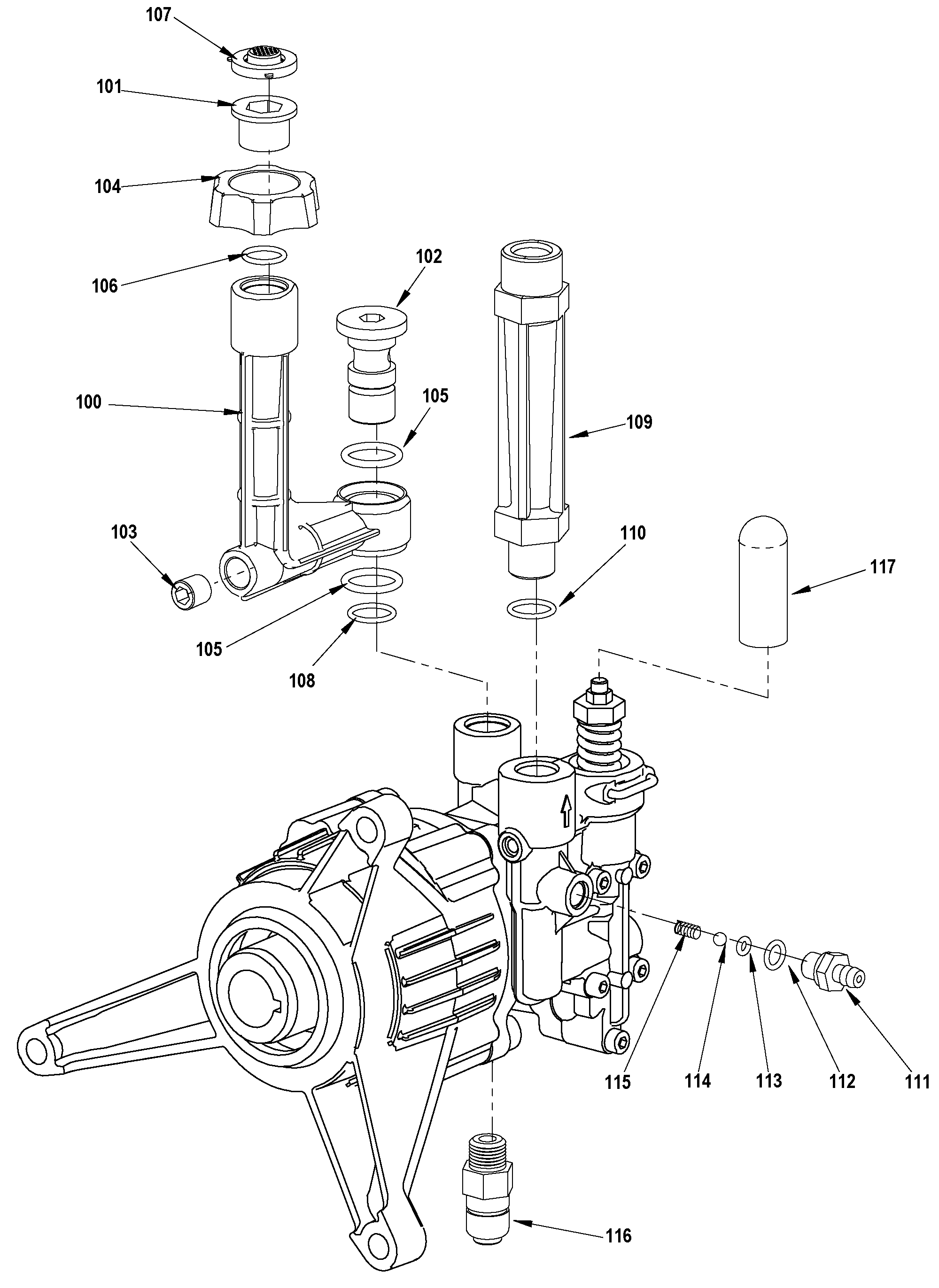 107
101
104
106
102
100
105
109
103
110
117
105
108
115
114
113
112
111
116